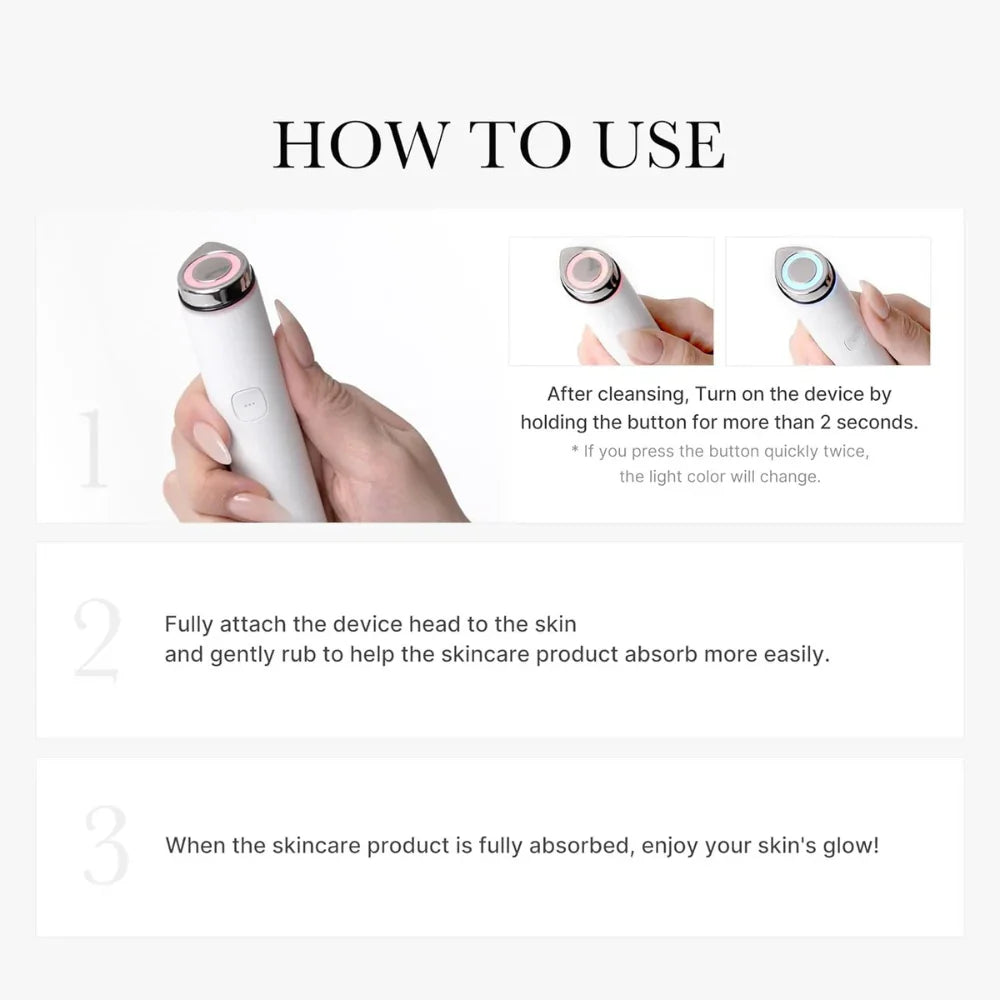 HOW TO USE

1

After cleansing, Turn on the device by holding the button for more than 2 seconds.

* If you press the button quickly twice, the light color will change.

2

Fully attach the device head to the skin
and gently rub to help the skincare product absorb more easily.

3

When the skincare product is fully absorbed, enjoy your skin's glow!